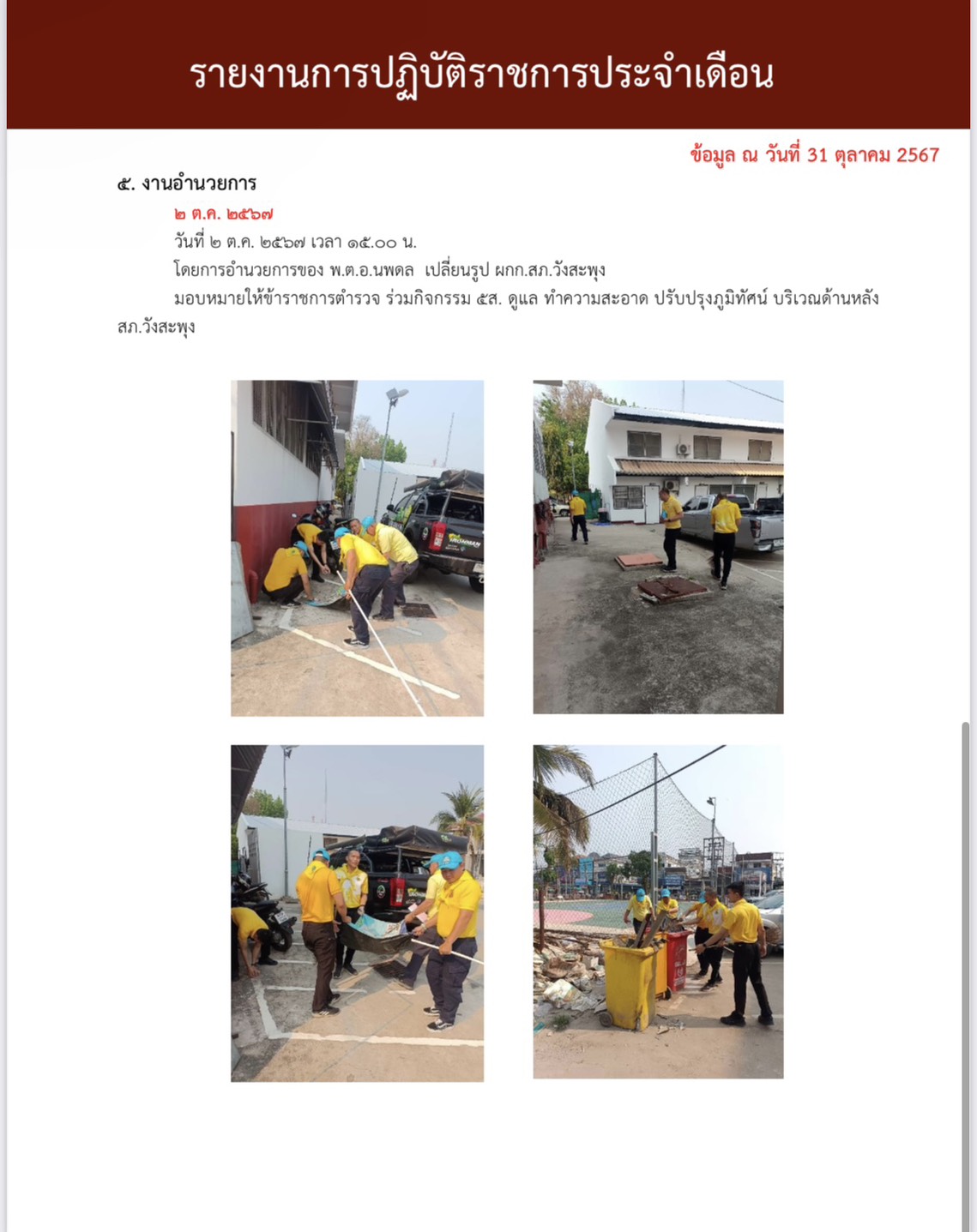 รายงานการปฏิบัติราชการประจำเดือน

ข้อมูล ณ วันที่ 31 ตุลาคม 2567

๕. งานอำนวยการ

๒ ต.ค. ๒๕๖๗

วันที่ ๒ ต.ค. ๒๕๖๗ เวลา ๑๕.๐๐ น.

โดยการอำนวยการของ พ.ต.อ.นพดล เปลี่ยนรูป ผกก.สภ.วังสะพุง

มอบหมายให้ข้าราชการตำรวจ ร่วมกิจกรรม ๕ส. ดูแล ทำความสะอาด ปรับปรุงภูมิทัศน์ บริเวณด้านหลัง สภ.วังสะพุง